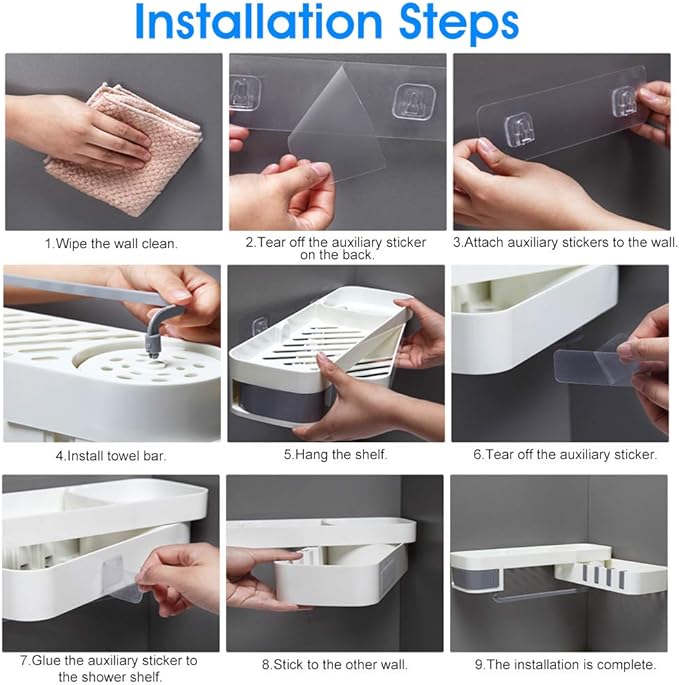 Installation Steps

1.Wipe the wall clean.

2.Tear off the auxiliary sticker on the back.

3.Attach auxiliary stickers to the wall.

4.Install towel bar.

5.Hang the shelf.

6.Tear off the auxiliary sticker.

7.Glue the auxiliary sticker to the shower shelf.

8.Stick to the other wall.

9.The installation is complete.